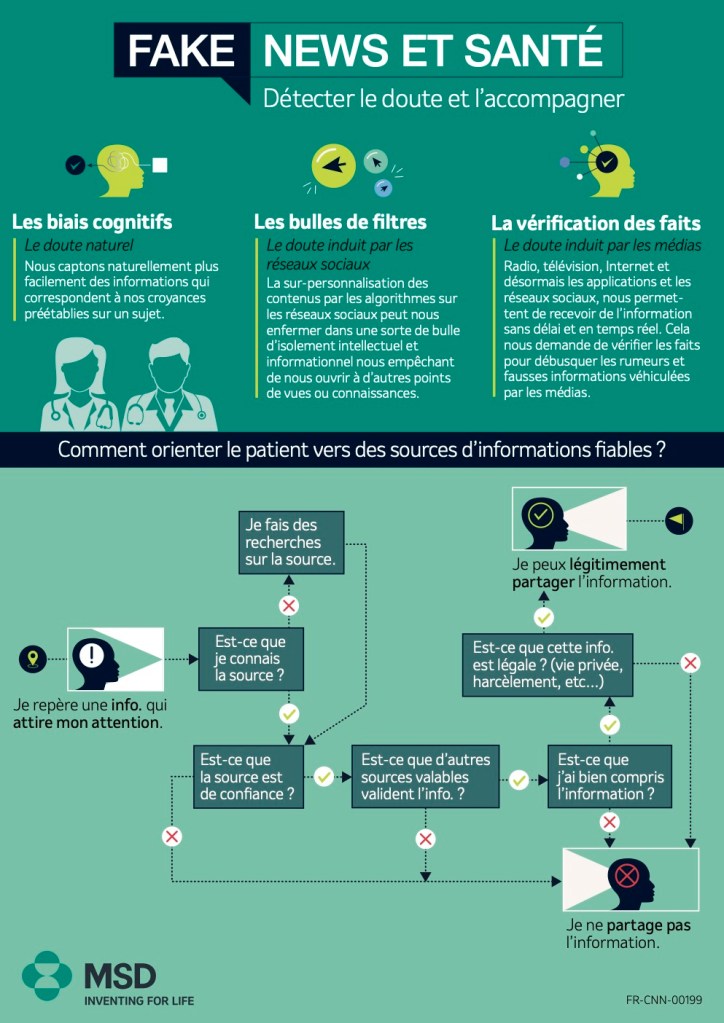 FAKE NEWS ET SANTÉ

Détecter le doute et l'accompagner

Les biais cognitifs

Le doute naturel

Nous captons naturellement plus facilement des informations qui correspondent à nos croyances préétablies sur un sujet.

Les bulles de filtres

Le doute induit par les réseaux sociaux

La sur-personnalisation des contenus par les algorithmes sur les réseaux sociaux peut nous enfermer dans une sorte de bulle d'isolement intellectuel et informationnel nous empêchant de nous ouvrir à d'autres points de vues ou connaissances.

La vérification des faits

Le doute induit par les médias

Radio, télévision, Internet et désormais les applications et les réseaux sociaux, nous permettent de recevoir de l'information sans délai et en temps réel. Cela nous demande de vérifier les faits pour débusquer les rumeurs et fausses informations véhiculées par les médias.

Comment orienter le patient vers des sources d'informations fiables ?

Je repère une info. qui attire mon attention.

Est-ce que je connais la source ?

Je fais des recherches sur la source.

Est-ce que la source est de confiance ?

Est-ce que d'autres sources valables valident l'info. ?

Est-ce que j'ai bien compris l'information ?

Est-ce que cette info. est légale ? (vie privée, harcèlement, etc...)

Je peux légitimement partager l'information.

Je ne partage pas l'information.

MSD
INVENTING FOR LIFE

FR-CNN-00199